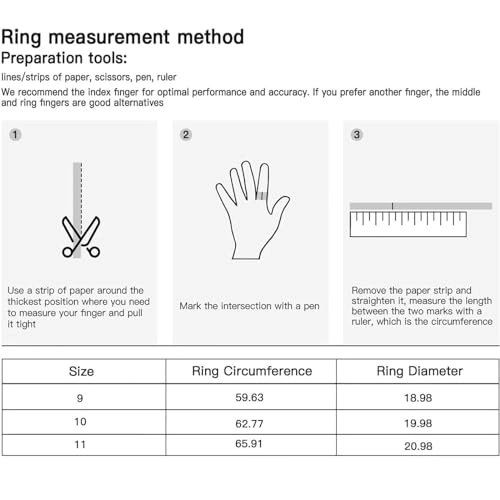 Ring measurement method
Preparation tools:

lines/strips of paper, scissors, pen, ruler

We recommend the index finger for optimal performance and accuracy. If you prefer another finger, the middle and ring fingers are good alternatives

1

Use a strip of paper around the thickest position where you need to measure your finger and pull it tight

2

Mark the intersection with a pen

3

Remove the paper strip and straighten it, measure the length between the two marks with a ruler, which is the circumference

| Size | Ring Circumference | Ring Diameter |
|---|---|---|
| 9 | 59.63 | 18.98 |
| 10 | 62.77 | 19.98 |
| 11 | 65.91 | 20.98 |