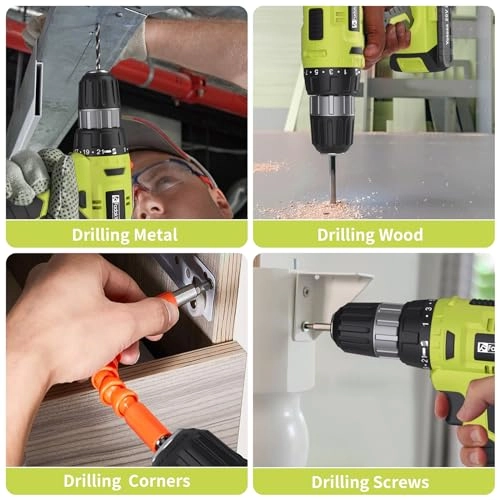 Drilling Metal

Drilling Wood

Drilling Corners

Drilling Screws