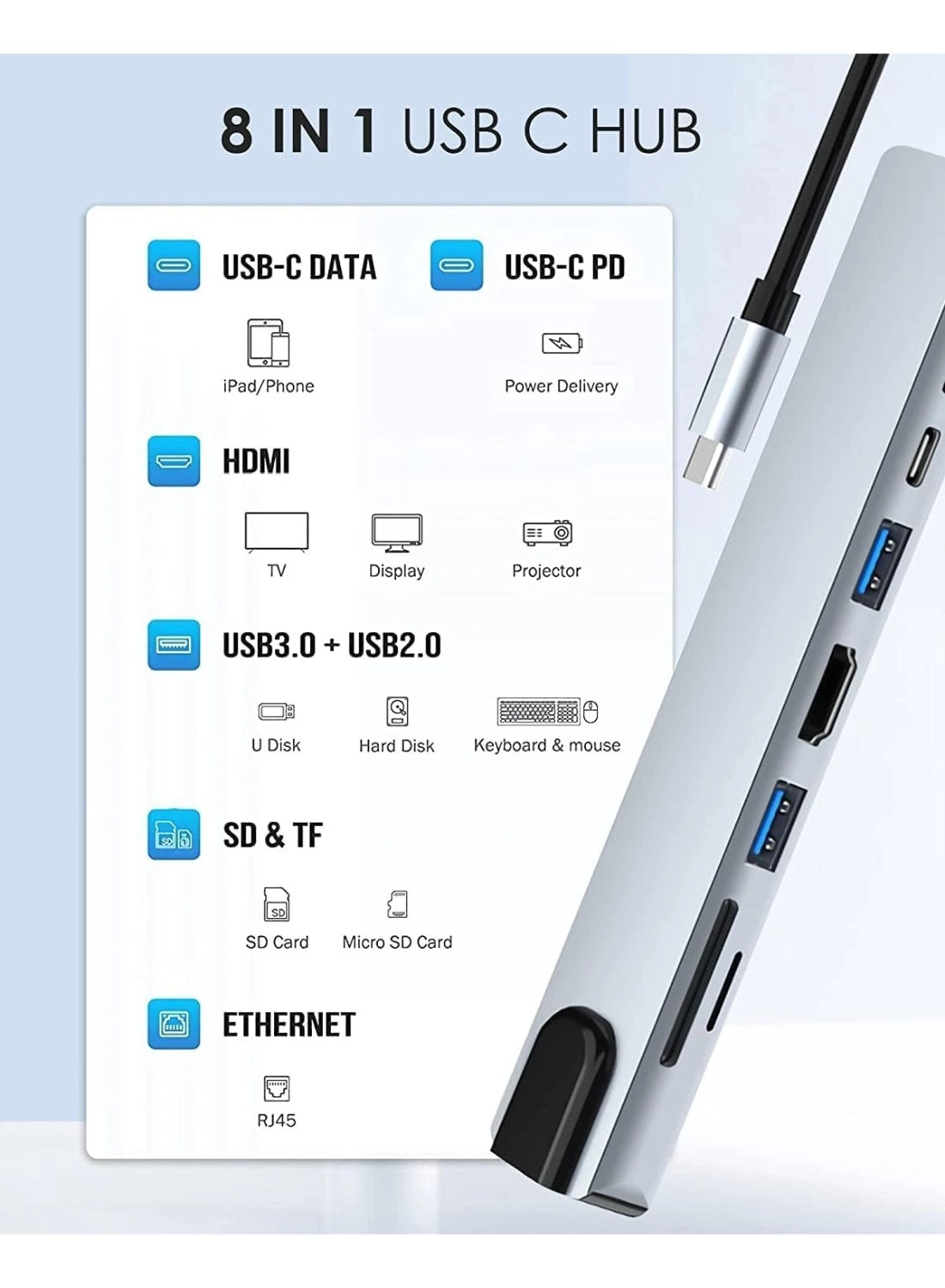 8 IN 1 USB C HUB

USB-C DATA

iPad/Phone

USB-C PD

Power Delivery

HDMI

TV

Display

Projector

USB3.0 + USB2.0

U Disk

Hard Disk

Keyboard & mouse

SD & TF

SD Card

Micro SD Card

ETHERNET

RJ45