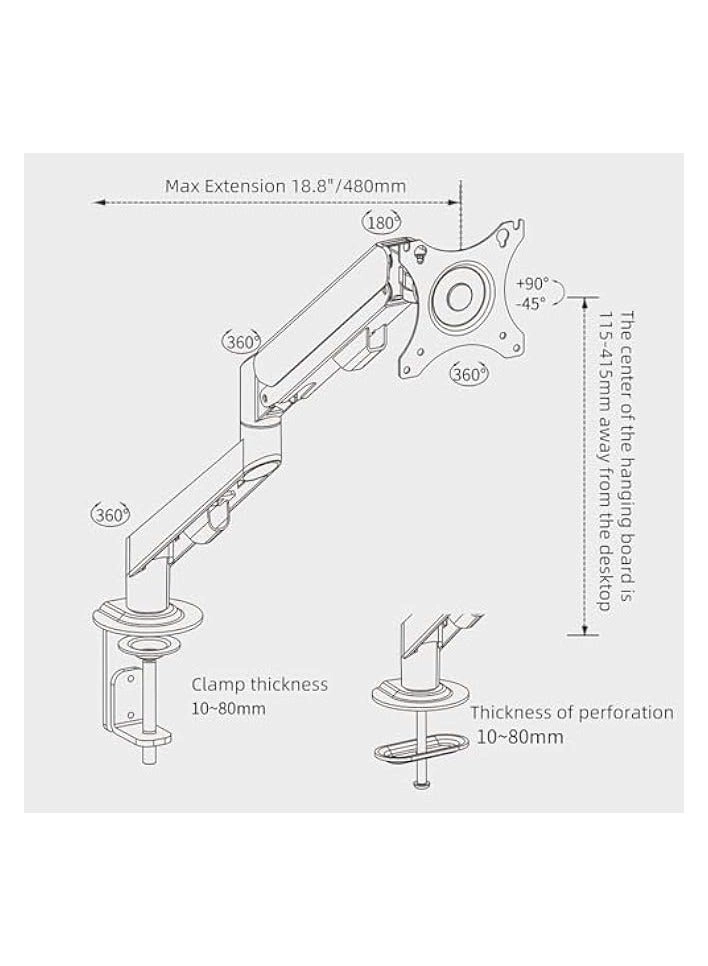 Max Extension 18.8"/480mm

180°

+90°
-45°

360°

360°

360°

The center of the hanging board is 115-415mm away from the desktop

Clamp thickness
10~80mm

Thickness of perforation
10~80mm