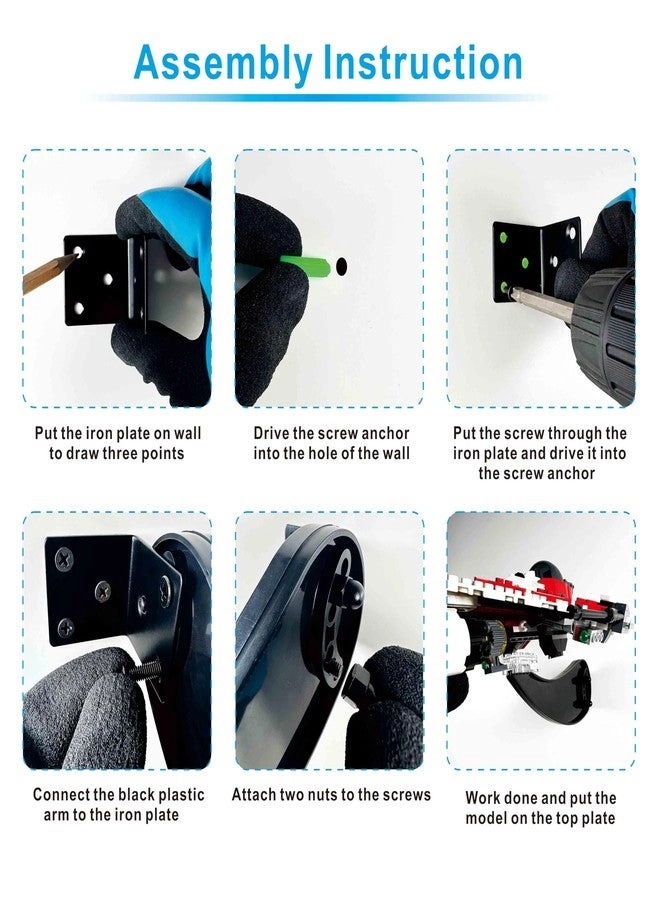 Assembly Instruction

Put the iron plate on wall to draw three points

Drive the screw anchor into the hole of the wall

Put the screw through the iron plate and drive it into the screw anchor

Connect the black plastic arm to the iron plate

Attach two nuts to the screws

Work done and put the model on the top plate