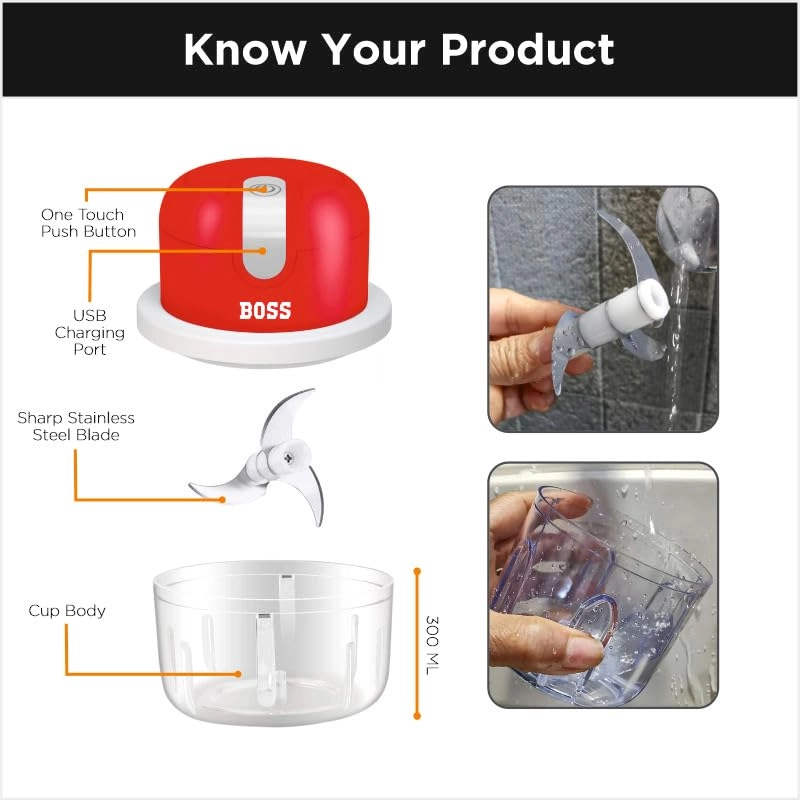 Know Your Product

One Touch Push Button

USB Charging Port

BOSS

Sharp Stainless Steel Blade

Cup Body

300 ML