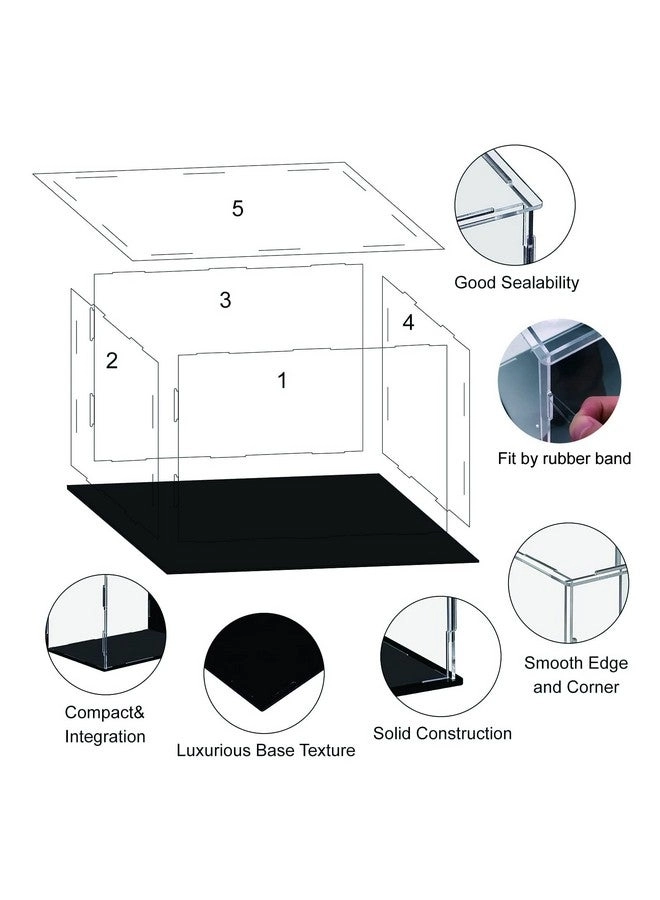 5

3

4

2

1

Good Sealability

Fit by rubber band

Smooth Edge and Corner

Compact& Integration

Luxurious Base Texture

Solid Construction