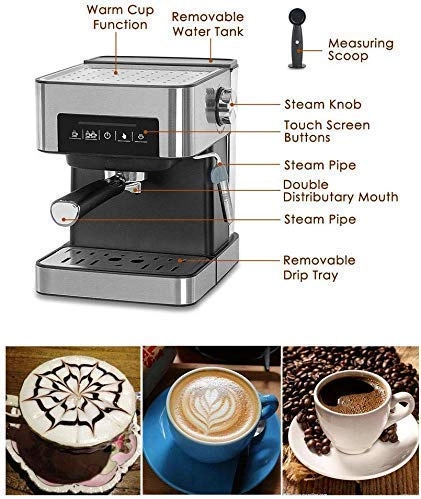 Warm Cup Function

Removable Water Tank

Measuring Scoop

Steam Knob

Touch Screen Buttons

Steam Pipe

Double Distributary Mouth

Steam Pipe

Removable Drip Tray