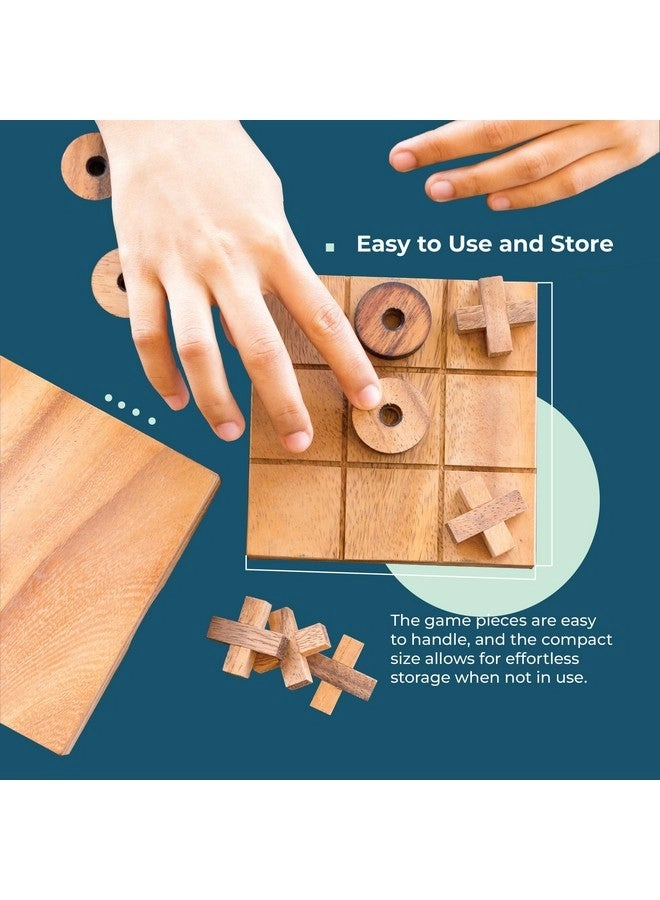 Easy to Use and Store

The game pieces are easy to handle, and the compact size allows for effortless storage when not in use.