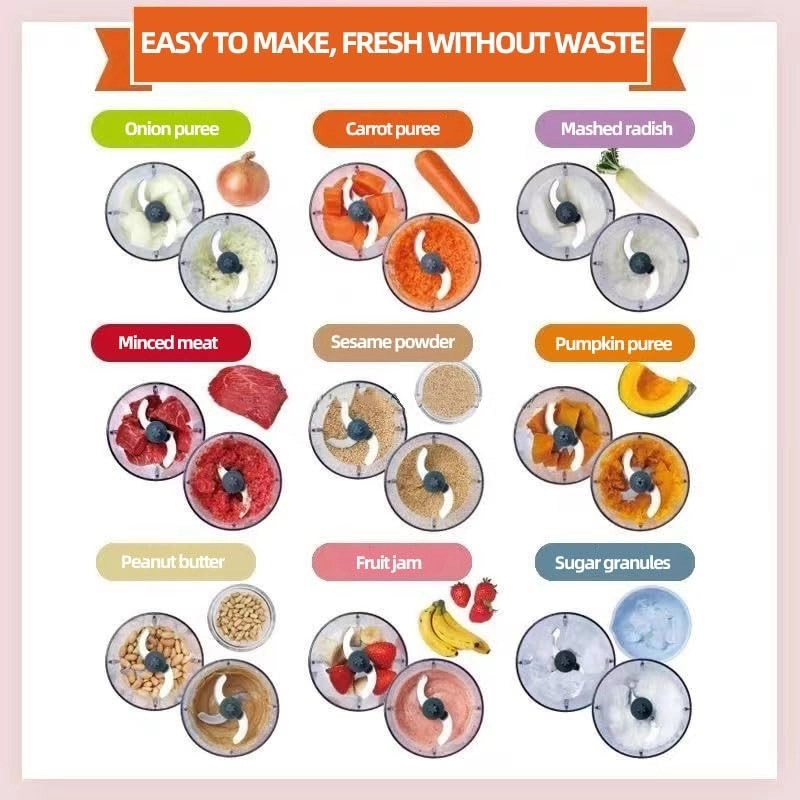 EASY TO MAKE, FRESH WITHOUT WASTE

Onion puree

Carrot puree

Mashed radish

Minced meat

Sesame powder

Pumpkin puree

Peanut butter

Fruit jam

Sugar granules