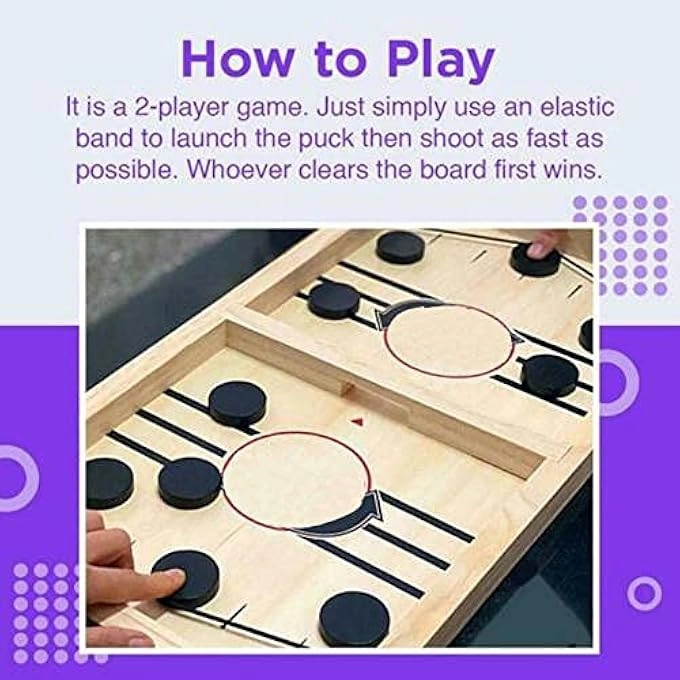 How to Play

It is a 2-player game. Just simply use an elastic band to launch the puck then shoot as fast as possible. Whoever clears the board first wins.