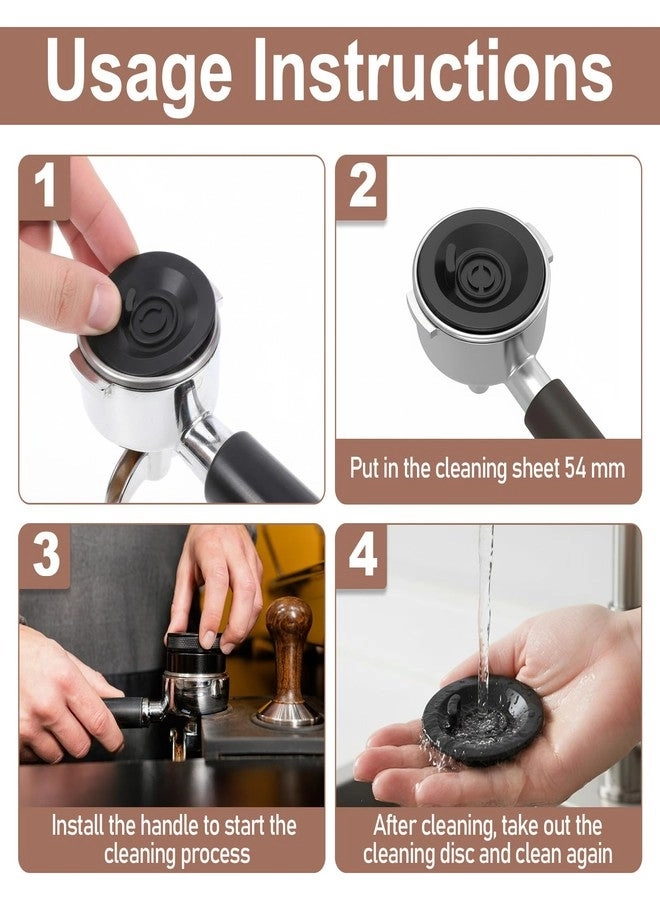 Usage Instructions

1

2

Put in the cleaning sheet 54 mm

3

Install the handle to start the cleaning process

4

After cleaning, take out the cleaning disc and clean again