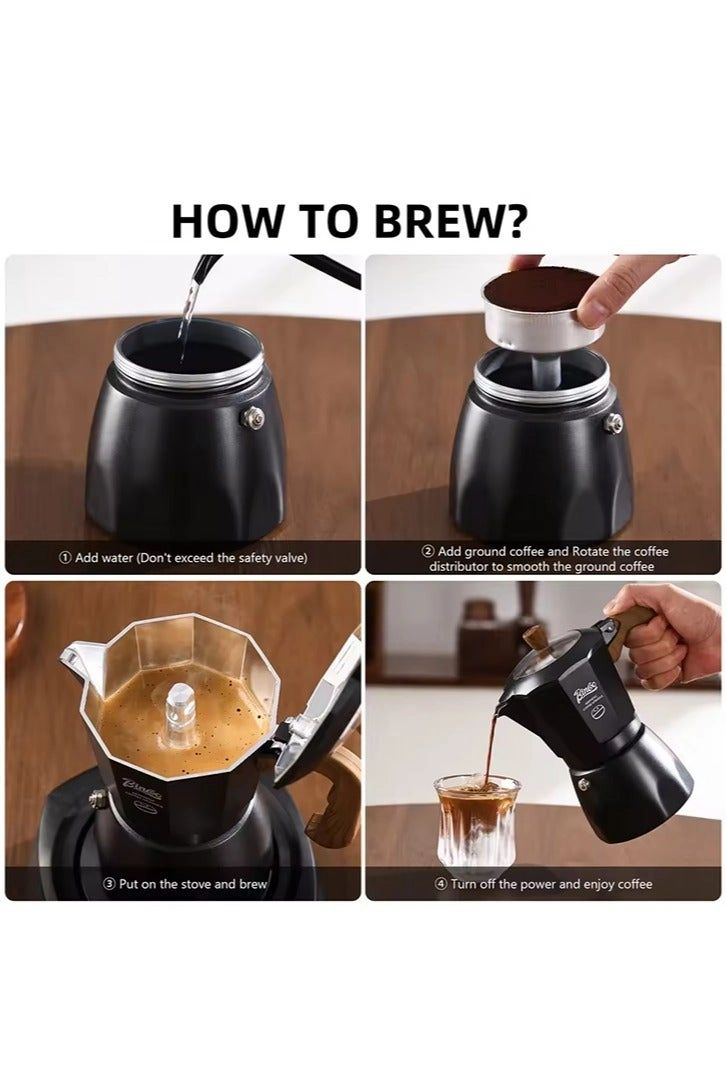 HOW TO BREW?

① Add water (Don't exceed the safety valve)

② Add ground coffee and Rotate the coffee distributor to smooth the ground coffee

Bincoo

③ Put on the stove and brew

Bincoo

④ Turn off the power and enjoy coffee