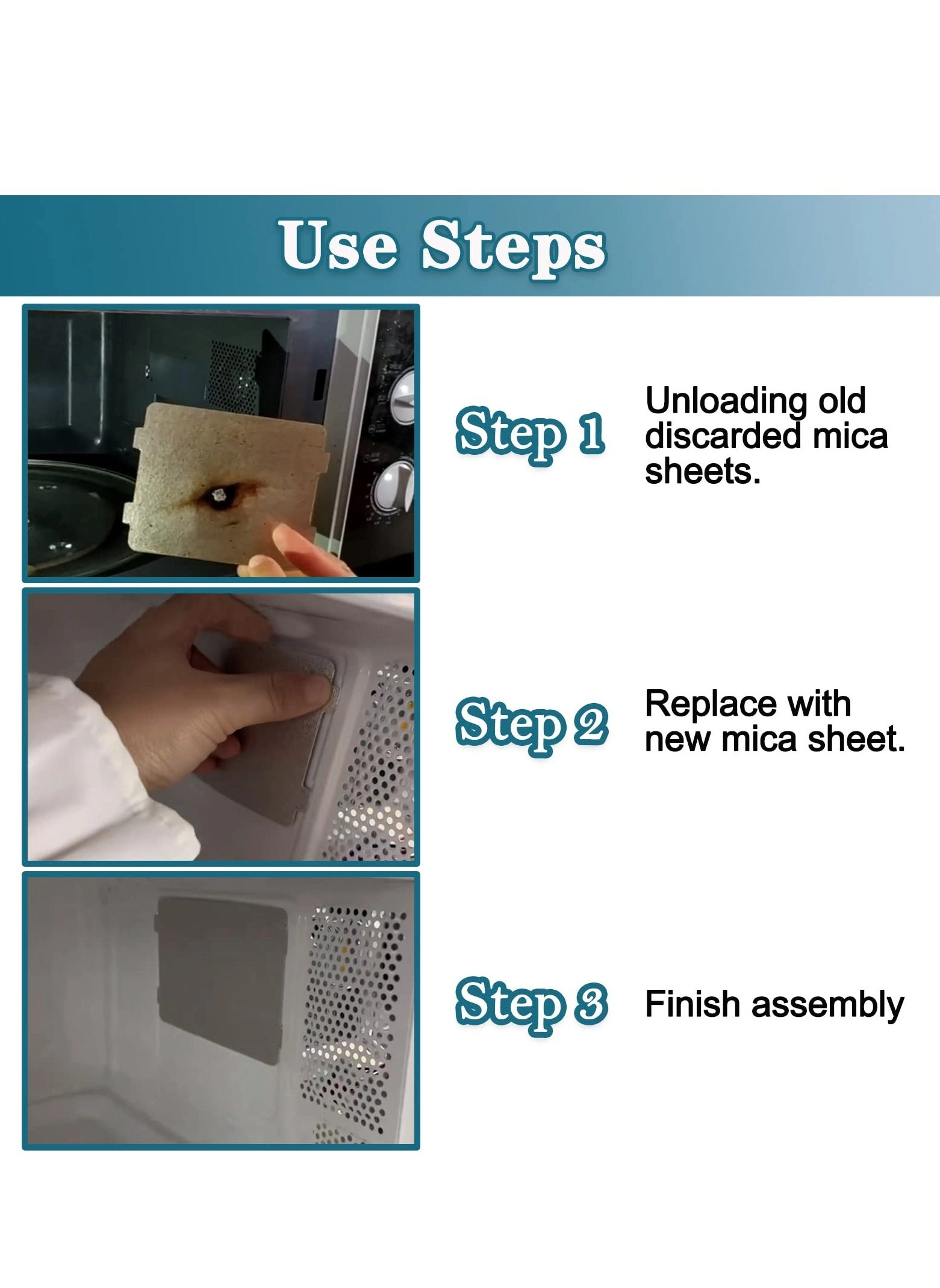 Use Steps

Step 1

Unloading old discarded mica sheets.

Step 2

Replace with new mica sheet.

Step 3

Finish assembly