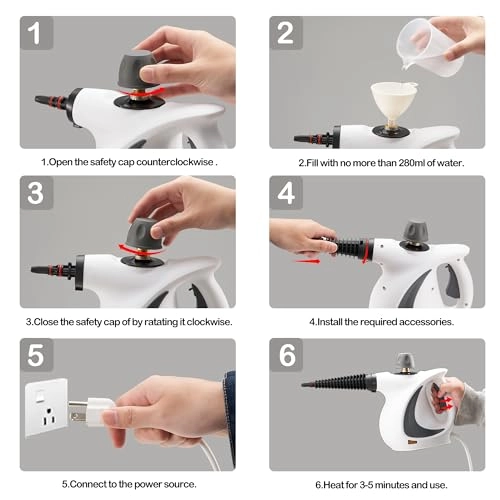 1

1.Open the safety cap counterclockwise .

2

2.Fill with no more than 280ml of water.

3

3.Close the safety cap of by ratating it clockwise.

4

4.Install the required accessories.

5

5.Connect to the power source.

6

6.Heat for 3-5 minutes and use.