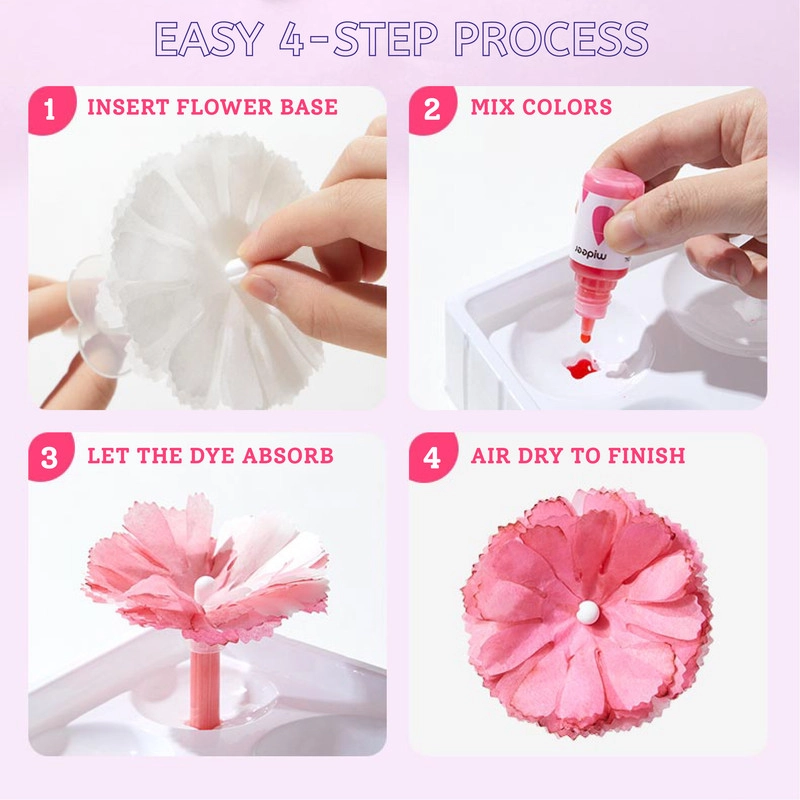 EASY 4-STEP PROCESS

1 INSERT FLOWER BASE

2 MIX COLORS

mideer

3 LET THE DYE ABSORB

4 AIR DRY TO FINISH