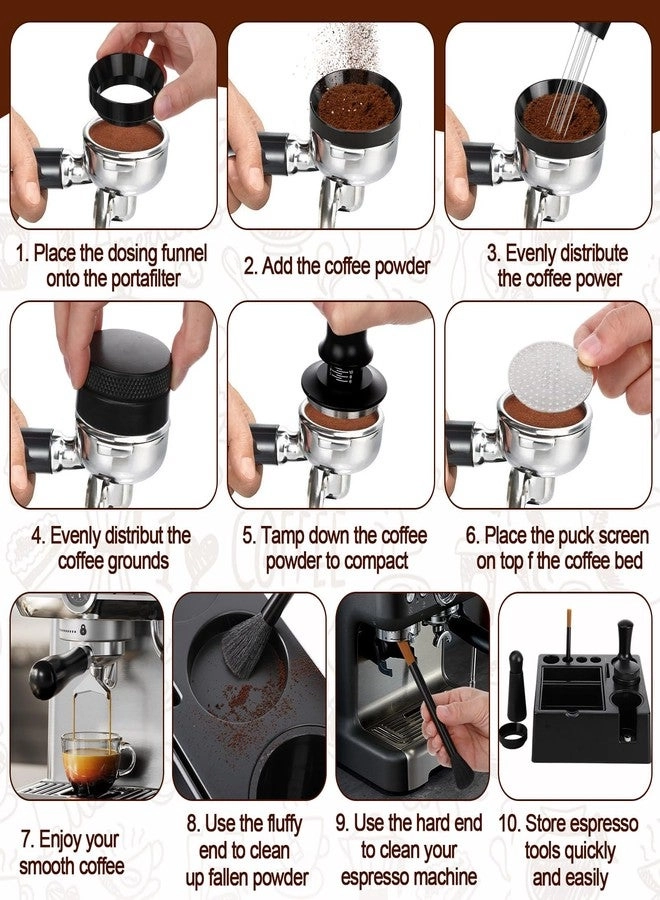 1. Place the dosing funnel onto the portafilter

2. Add the coffee powder

3. Evenly distribute the coffee power

4. Evenly distribut the coffee grounds

5. Tamp down the coffee powder to compact

6. Place the puck screen on top f the coffee bed

7. Enjoy your smooth coffee

8. Use the fluffy end to clean up fallen powder

9. Use the hard end to clean your espresso machine

10. Store espresso tools quickly and easily