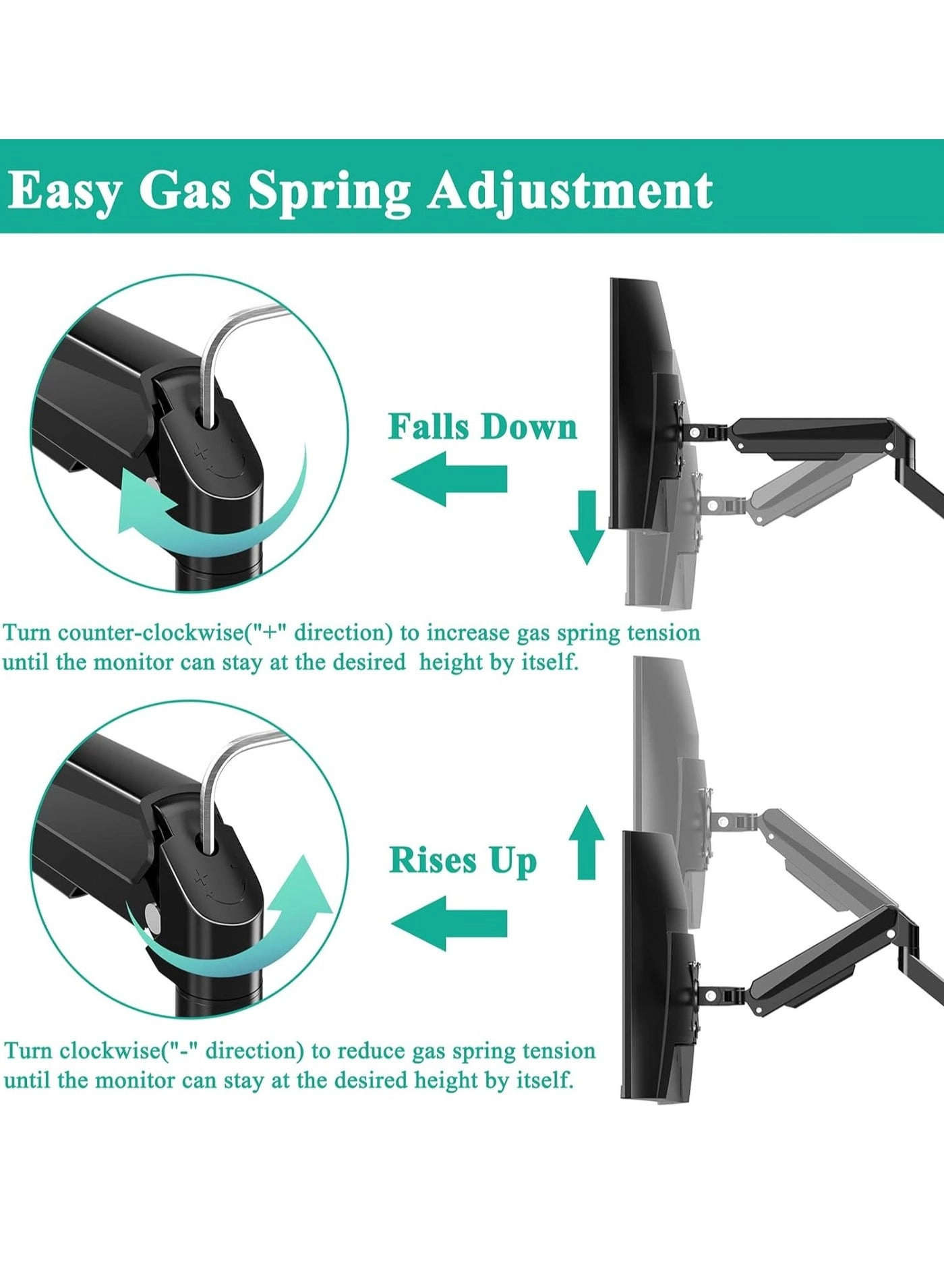 Easy Gas Spring Adjustment

Falls Down

Turn counter-clockwise("+" direction) to increase gas spring tension until the monitor can stay at the desired height by itself.

Rises Up

Turn clockwise("-" direction) to reduce gas spring tension until the monitor can stay at the desired height by itself.