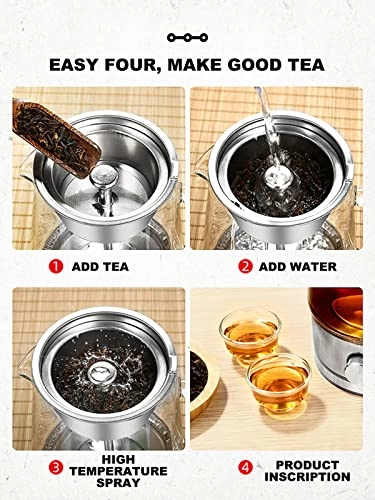 EASY FOUR, MAKE GOOD TEA

1 ADD TEA

2 ADD WATER

3 HIGH TEMPERATURE SPRAY

4 PRODUCT INSCRIPTION