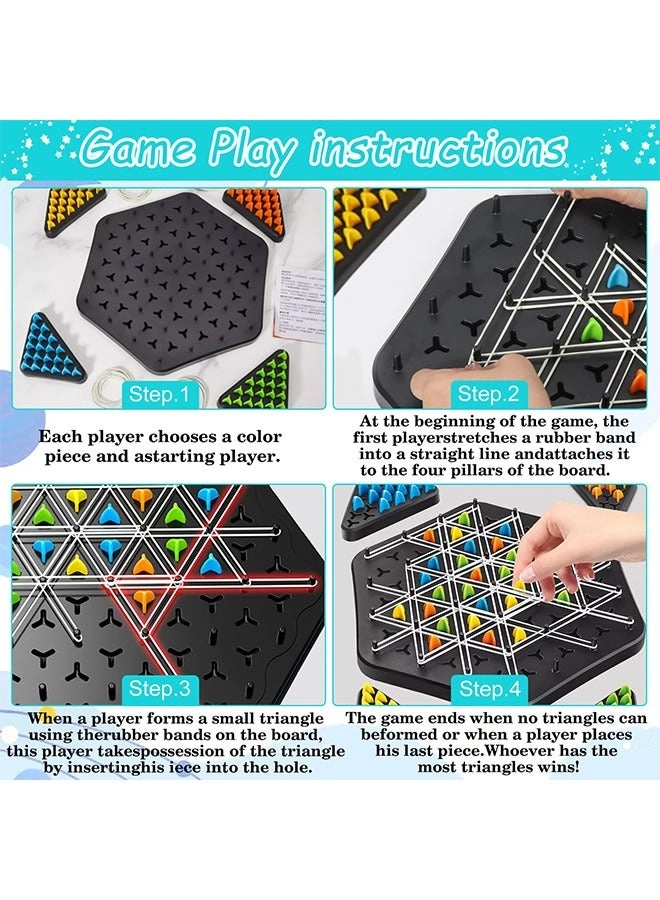 Game Play instructions

Step.1

Each player chooses a color piece and astarting player.

Step.2

At the beginning of the game, the first playerstretches a rubber band into a straight line andattaches it to the four pillars of the board.

Step.3

When a player forms a small triangle using therubber bands on the board, this player takespossession of the triangle by insertinghis iece into the hole.

Step.4

The game ends when no triangles can beformed or when a player places his last piece.Whoever has the most triangles wins!