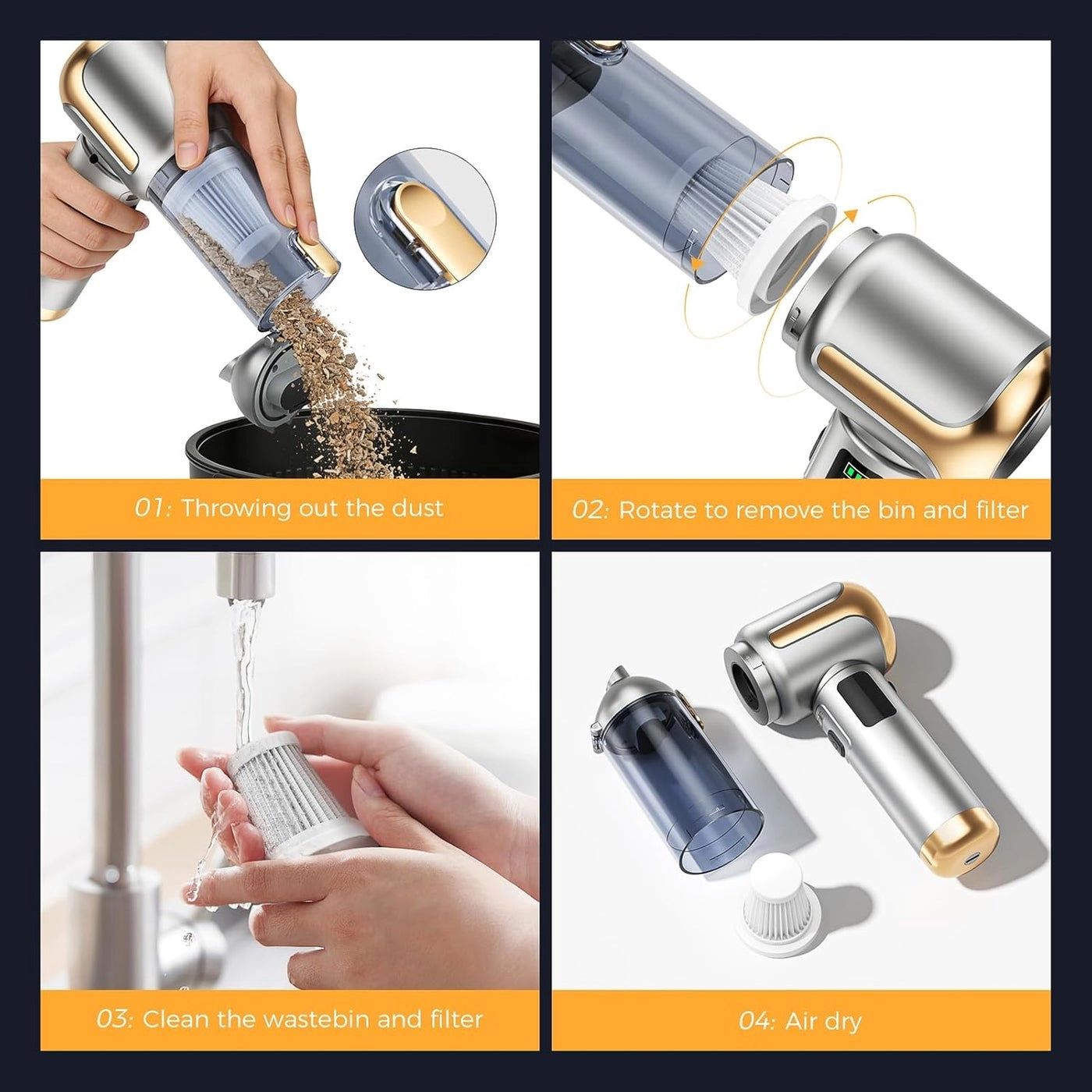 01: Throwing out the dust

02: Rotate to remove the bin and filter

03: Clean the wastebin and filter

04: Air dry