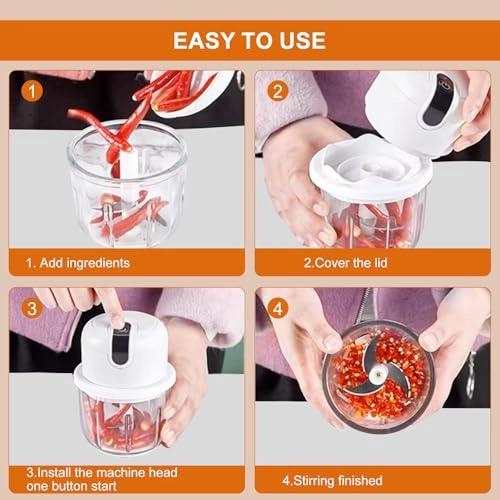 EASY TO USE

1

1. Add ingredients

2

2.Cover the lid

3

3.Install the machine head one button start

4

4.Stirring finished