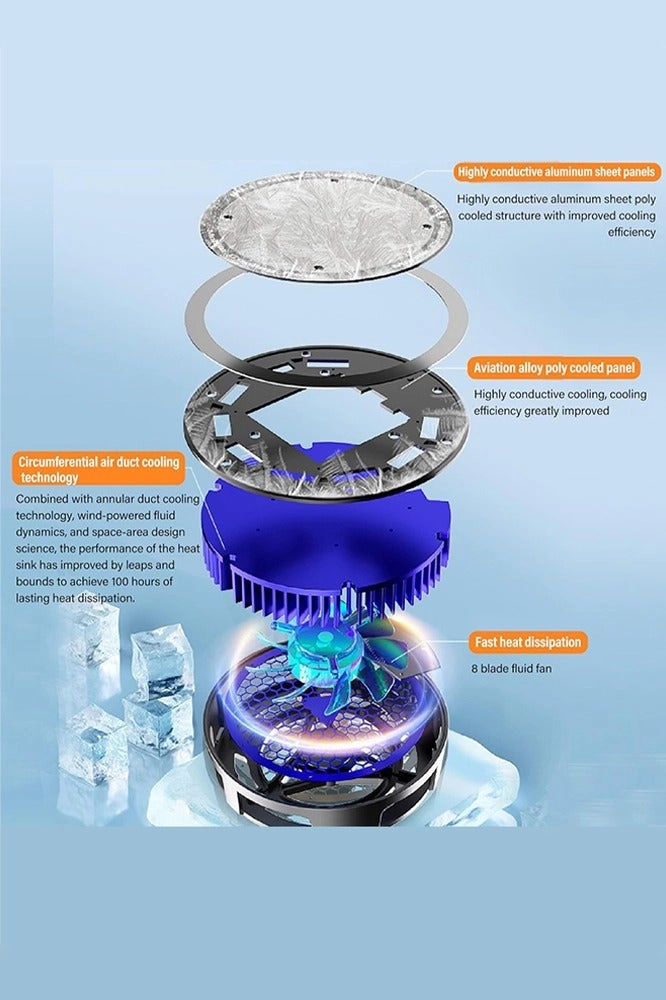 Highly conductive aluminum sheet panels

Highly conductive aluminum sheet poly cooled structure with improved cooling efficiency

Aviation alloy poly cooled panel

Highly conductive cooling, cooling efficiency greatly improved

Circumferential air duct cooling technology

Combined with annular duct cooling technology, wind-powered fluid dynamics, and space-area design science, the performance of the heat sink has improved by leaps and bounds to achieve 100 hours of lasting heat dissipation.

Fast heat dissipation

8 blade fluid fan