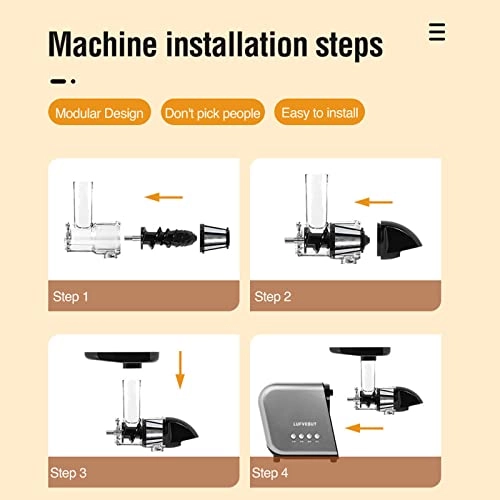 Machine installation steps

Modular Design

Don't pick people

Easy to install

Step 1

Step 2

Step 3

LUFVEBUT

Step 4