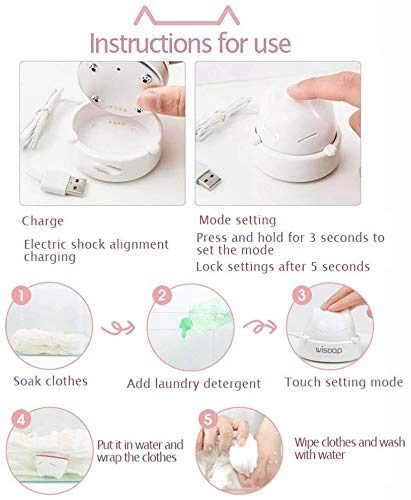 Instructions for use

Charge

Electric shock alignment charging

Mode setting

Press and hold for 3 seconds to set the mode

Lock settings after 5 seconds

1

Soak clothes

2

Add laundry detergent

3

wisoap

Touch setting mode

4

Put it in water and wrap the clothes

5

Wipe clothes and wash with water