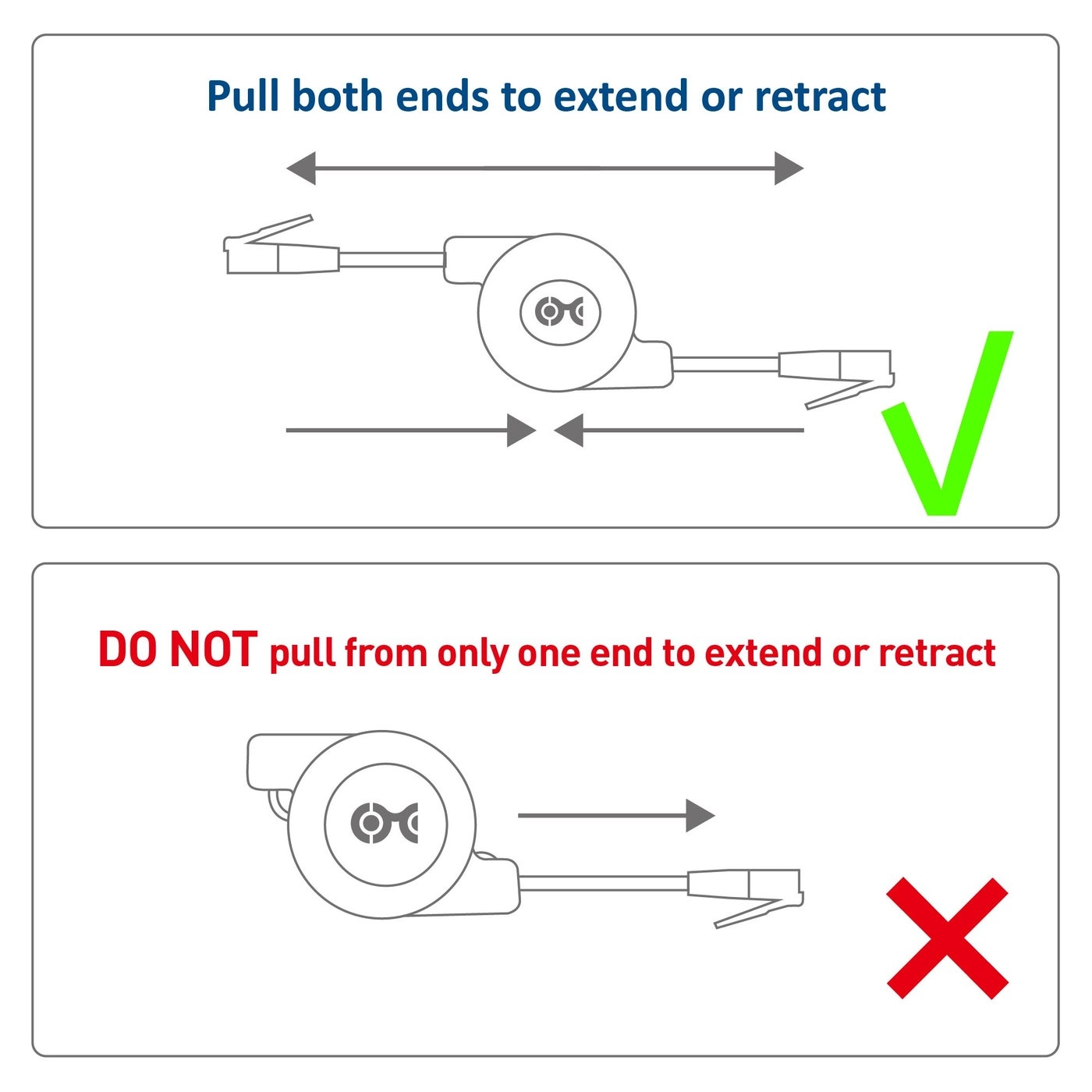 Pull both ends to extend or retract

DO NOT pull from only one end to extend or retract