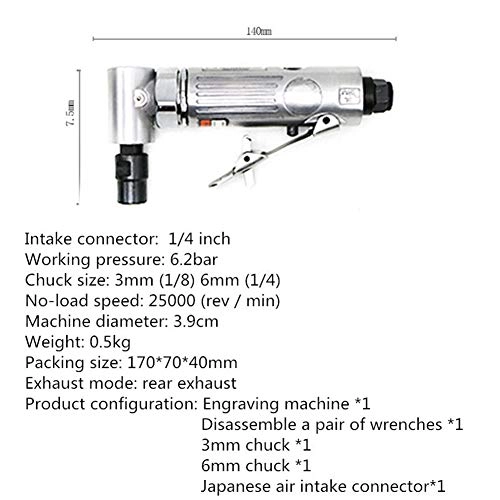 140mm

7.5mm

Intake connector: 1/4 inch
Working pressure: 6.2bar
Chuck size: 3mm (1/8) 6mm (1/4)
No-load speed: 25000 (rev / min)
Machine diameter: 3.9cm
Weight: 0.5kg
Packing size: 170*70*40mm
Exhaust mode: rear exhaust
Product configuration: Engraving machine *1
Disassemble a pair of wrenches *1
3mm chuck *1
6mm chuck *1
Japanese air intake connector*1