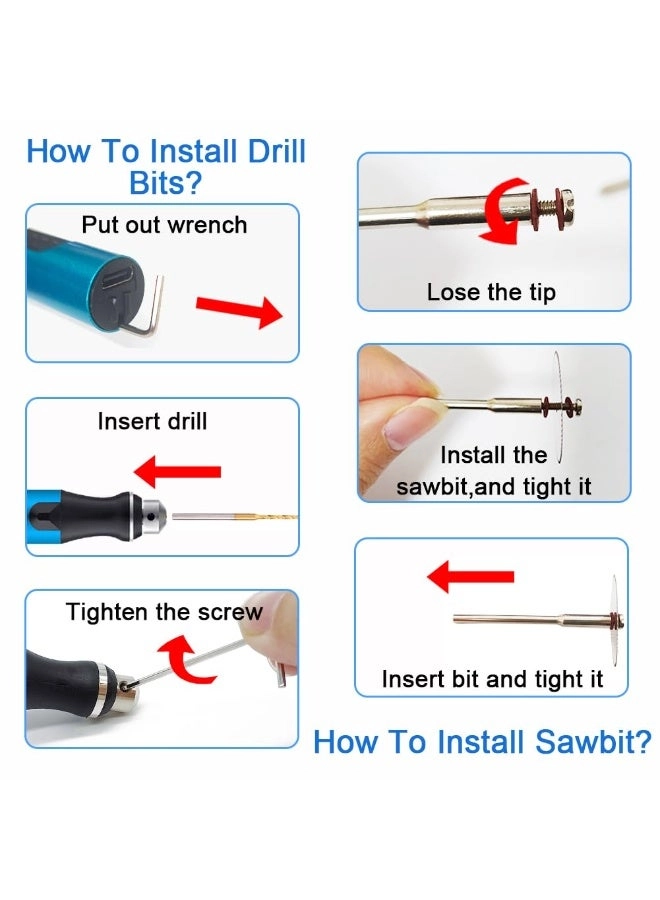 How To Install Drill Bits?

Put out wrench

Insert drill

Tighten the screw

Lose the tip

Install the sawbit,and tight it

Insert bit and tight it

How To Install Sawbit?