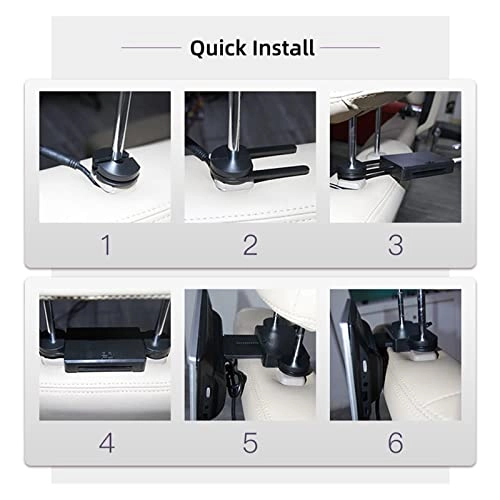 Quick Install

1

2

3

4

5

6