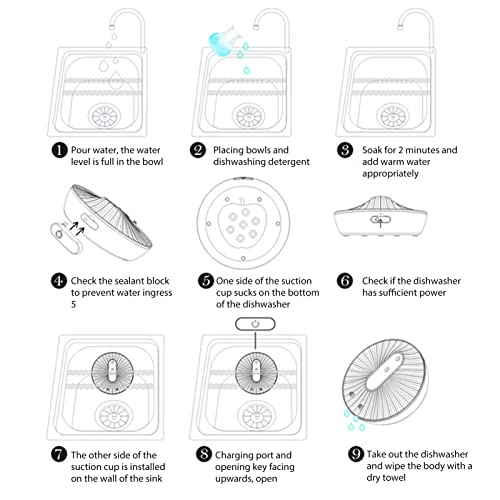 1 Pour water, the water level is full in the bowl

2 Placing bowls and dishwashing detergent

3 Soak for 2 minutes and add warm water appropriately

4 Check the sealant block to prevent water ingress 5

5 One side of the suction cup sucks on the bottom of the dishwasher

6 Check if the dishwasher has sufficient power

7 The other side of the suction cup is installed on the wall of the sink

8 Charging port and opening key facing upwards, open

9 Take out the dishwasher and wipe the body with a dry towel