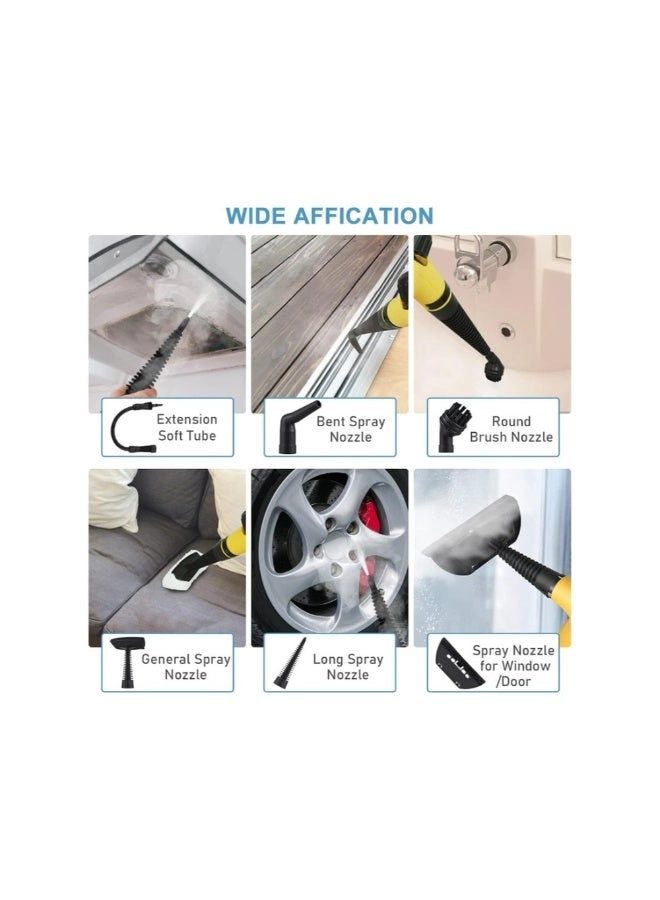 WIDE AFFICATION

Extension Soft Tube

Bent Spray Nozzle

Round Brush Nozzle

General Spray Nozzle

Long Spray Nozzle

Spray Nozzle for Window /Door