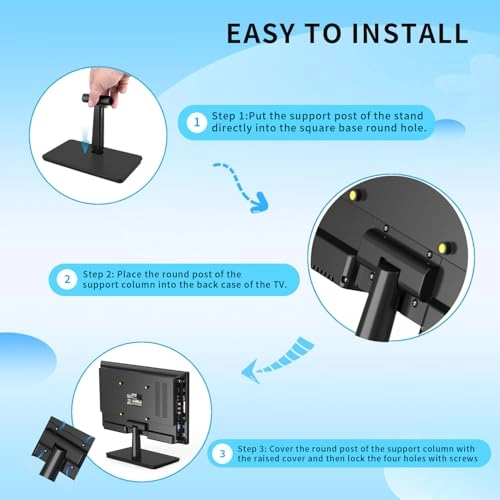 EASY TO INSTALL

1 Step 1:Put the support post of the stand directly into the square base round hole.

2 Step 2: Place the round post of the support column into the back case of the TV.

3 Step 3: Cover the round post of the support column with the raised cover and then lock the four holes with screws