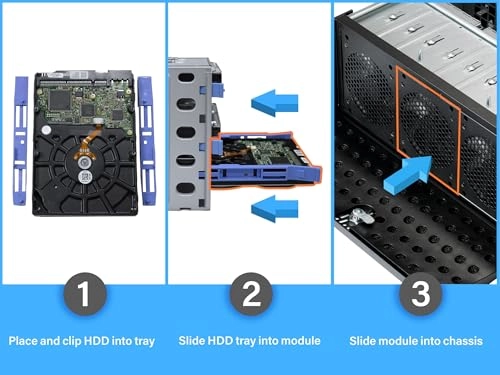 1
Place and clip HDD into tray

2
Slide HDD tray into module

3
Slide module into chassis