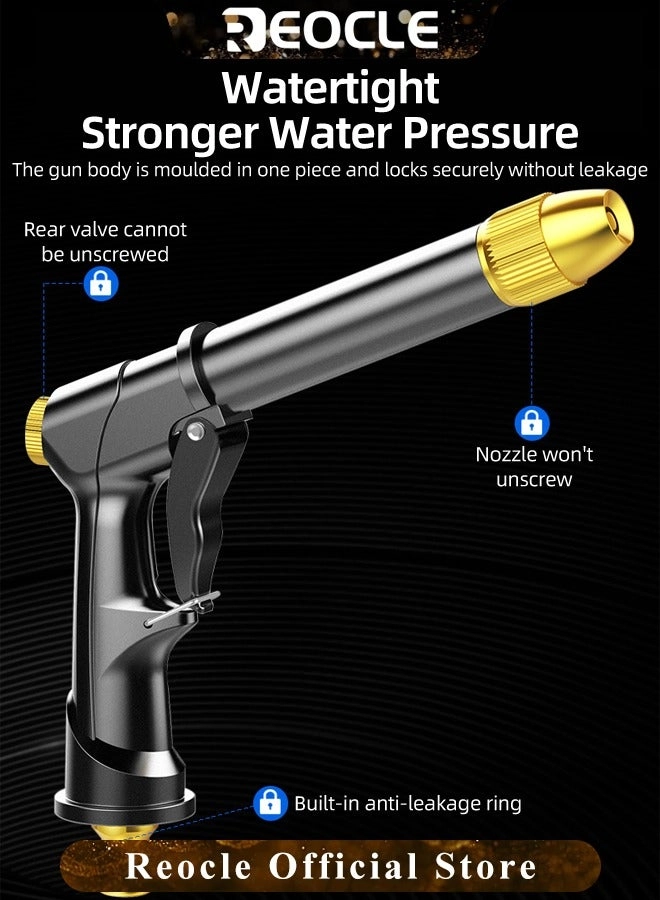 REOCLE

Watertight
Stronger Water Pressure

The gun body is moulded in one piece and locks securely without leakage

Rear valve cannot be unscrewed

Nozzle won't unscrew

Built-in anti-leakage ring

Reocle Official Store