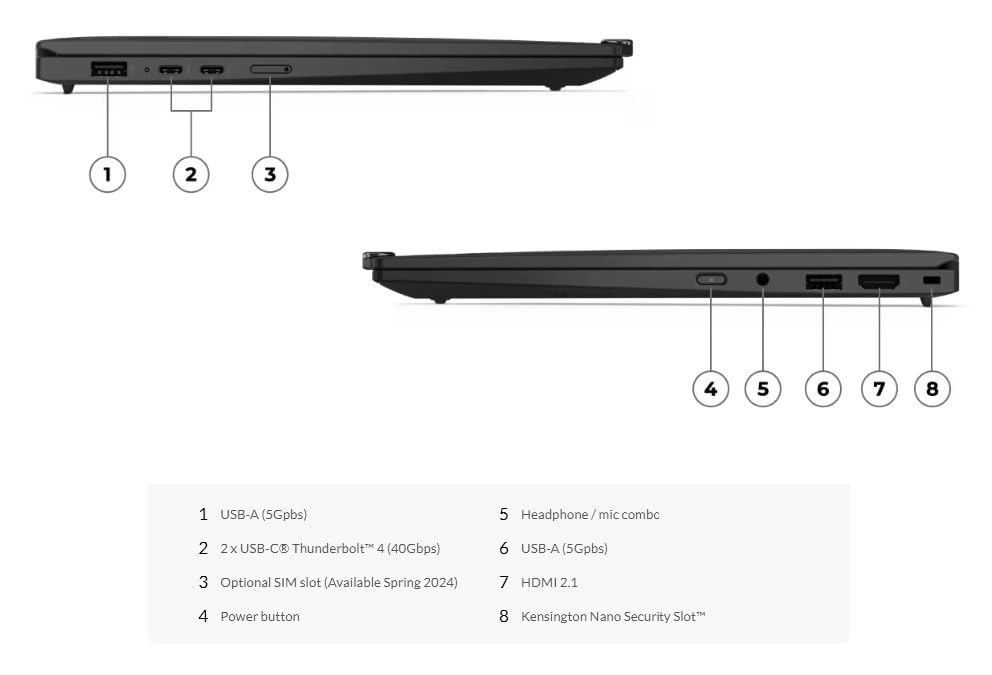 1 2 3

4 5 6 7 8

1 USB-A (5Gpbs)
2 2 x USB-C® Thunderbolt™ 4 (40Gbps)
3 Optional SIM slot (Available Spring 2024)
4 Power button

5 Headphone / mic combo
6 USB-A (5Gpbs)
7 HDMI 2.1
8 Kensington Nano Security Slot™