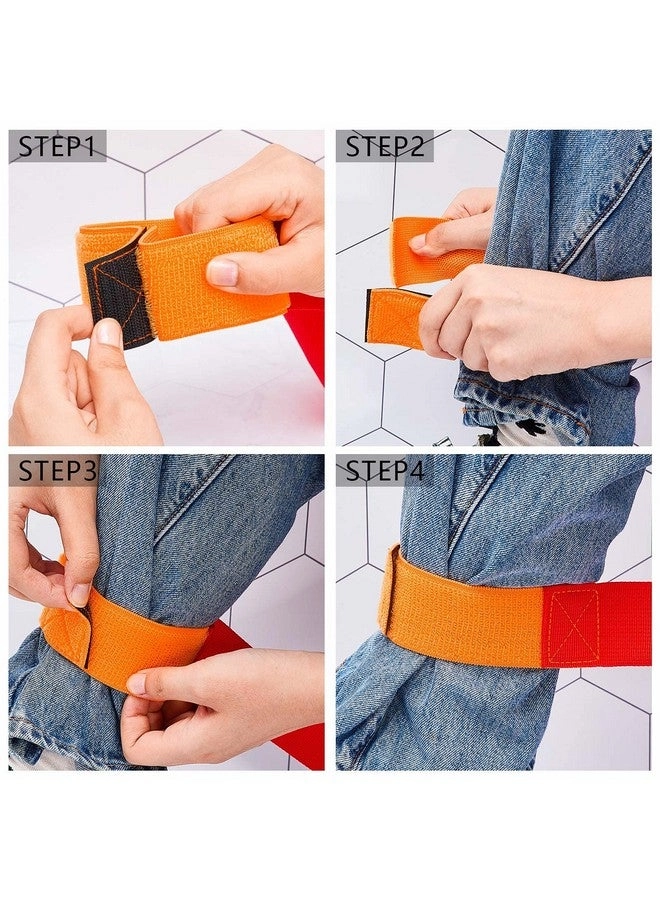 STEP1

STEP2

STEP3

STEP4