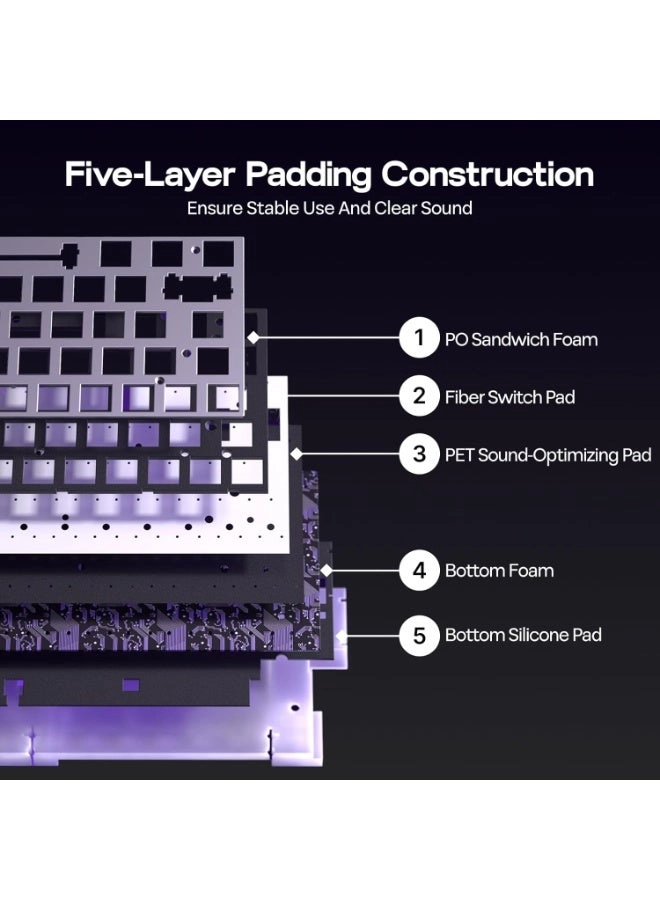 Five-Layer Padding Construction
Ensure Stable Use And Clear Sound

1 PO Sandwich Foam
2 Fiber Switch Pad
3 PET Sound-Optimizing Pad
4 Bottom Foam
5 Bottom Silicone Pad