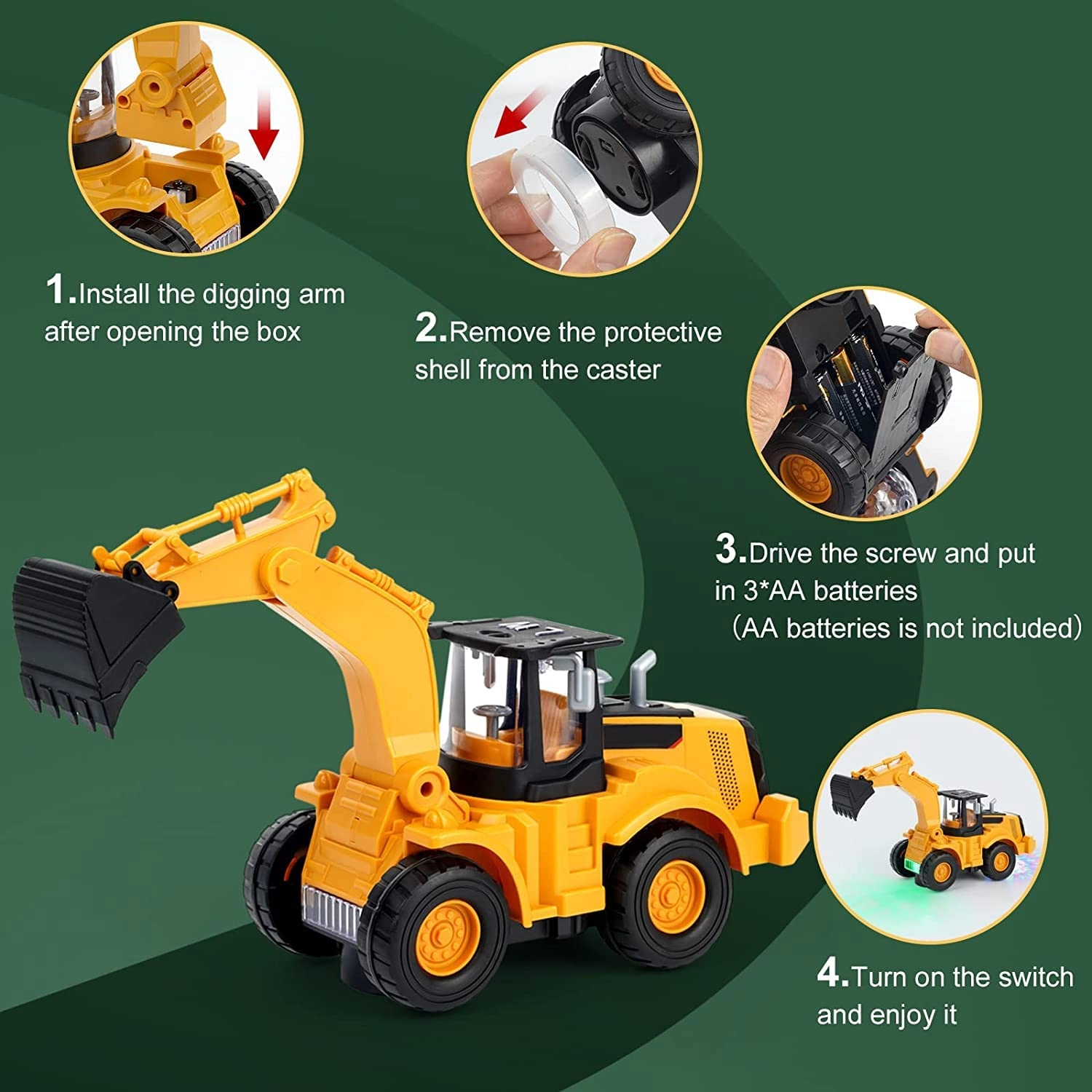 1.Install the digging arm after opening the box

2.Remove the protective shell from the caster

3.Drive the screw and put in 3*AA batteries （AA batteries is not included）

4.Turn on the switch and enjoy it