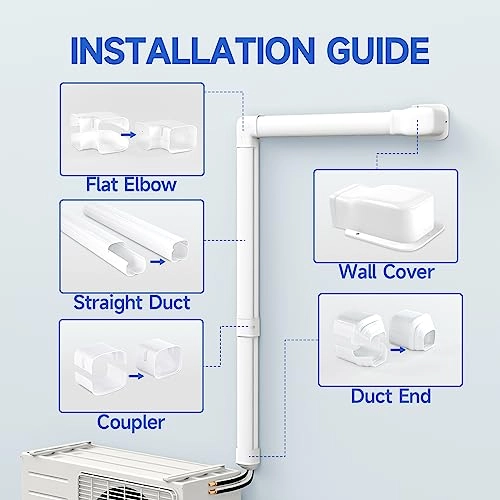 INSTALLATION GUIDE

Flat Elbow

Straight Duct

Coupler

Wall Cover

Duct End