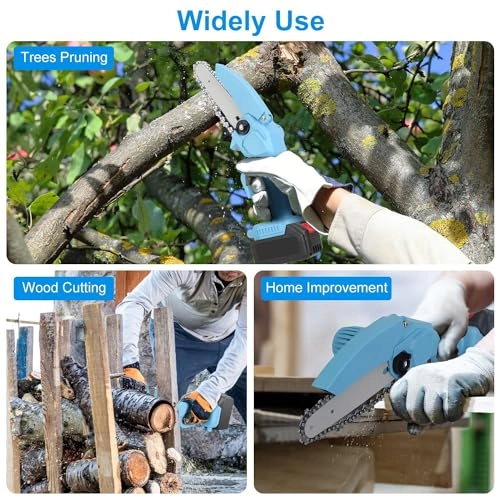 Widely Use

Trees Pruning

Wood Cutting

Home Improvement