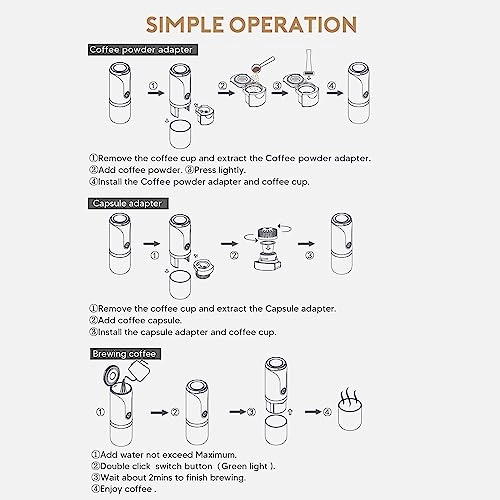 SIMPLE OPERATION

Coffee powder adapter

①

②

③

④

①Remove the coffee cup and extract the Coffee powder adapter.
②Add coffee powder. ③Press lightly.
④Install the Coffee powder adapter and coffee cup.

Capsule adapter

①

②

③

①Remove the coffee cup and extract the Capsule adapter.
②Add coffee capsule.
③Install the capsule adapter and coffee cup.

Brewing coffee

①

②

③

④

①Add water not exceed Maximum.
②Double click switch button（Green light ).
③Wait about 2mins to finish brewing.
④Enjoy coffee .