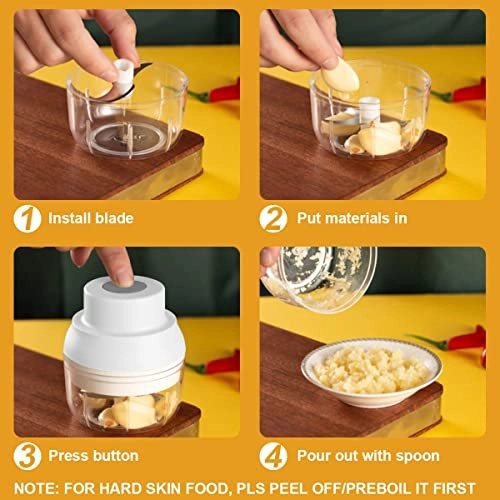 1 Install blade

2 Put materials in

3 Press button

4 Pour out with spoon

NOTE: FOR HARD SKIN FOOD, PLS PEEL OFF/PREBOIL IT FIRST