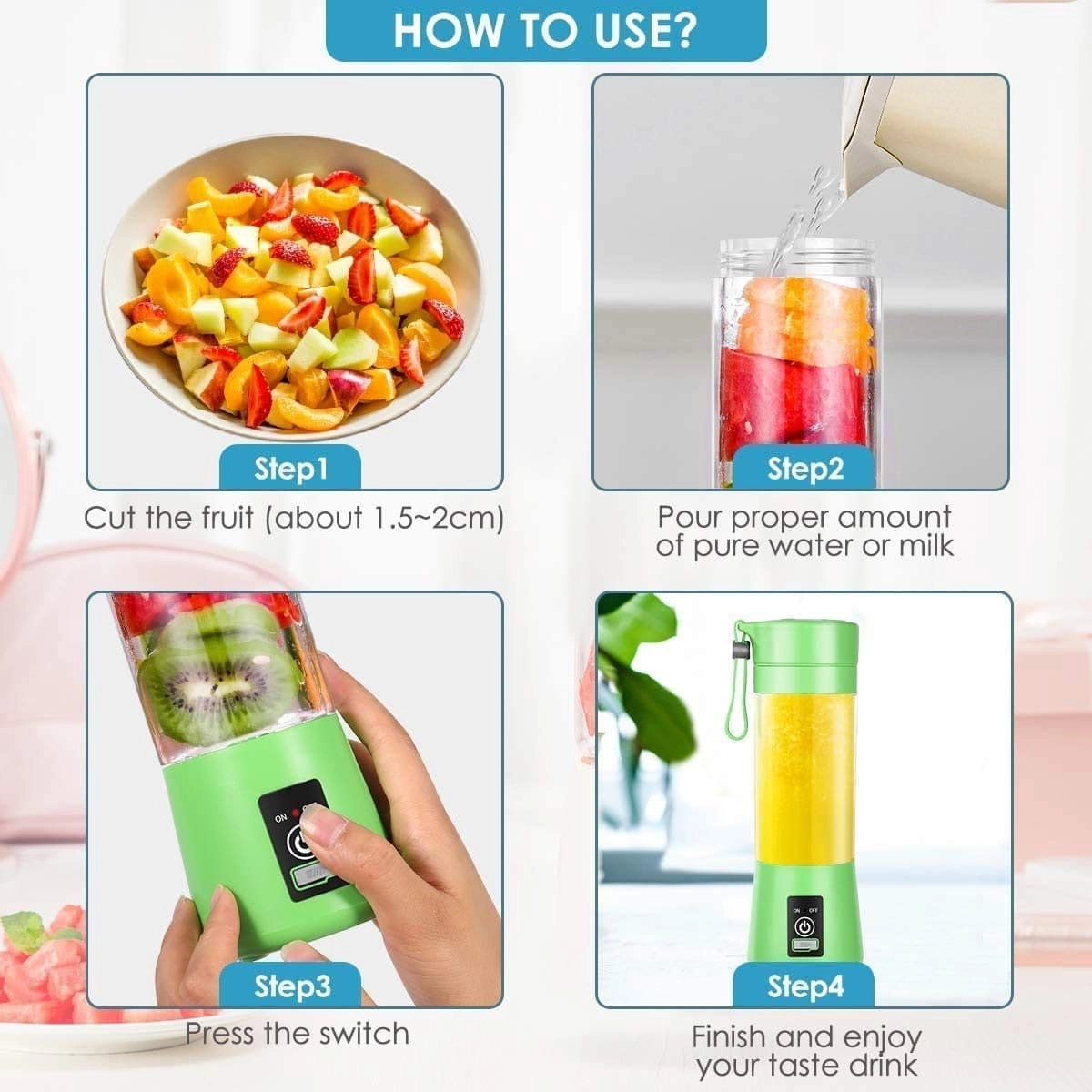 HOW TO USE?

Step1

Cut the fruit (about 1.5~2cm)

Step2

Pour proper amount of pure water or milk

ON

Step3

Press the switch

ON OFF

Step4

Finish and enjoy your taste drink