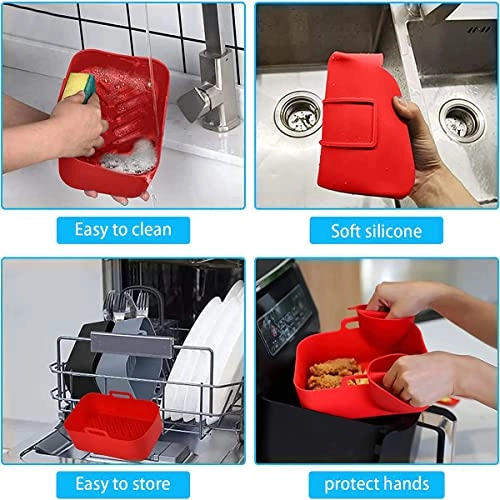 Easy to clean

Soft silicone

Easy to store

protect hands