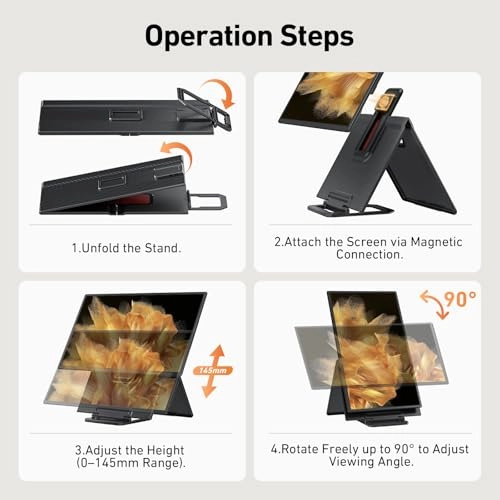 Operation Steps

1.Unfold the Stand.

2.Attach the Screen via Magnetic Connection.

145mm

3.Adjust the Height (0–145mm Range).

90°

4.Rotate Freely up to 90° to Adjust Viewing Angle.