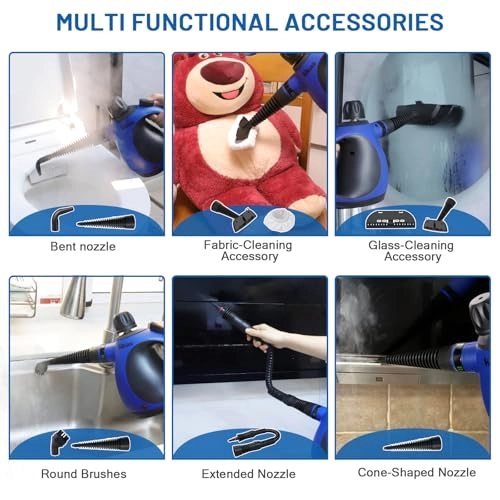 MULTI FUNCTIONAL ACCESSORIES

Bent nozzle

Fabric-Cleaning Accessory

Glass-Cleaning Accessory

Round Brushes

Extended Nozzle

Cone-Shaped Nozzle