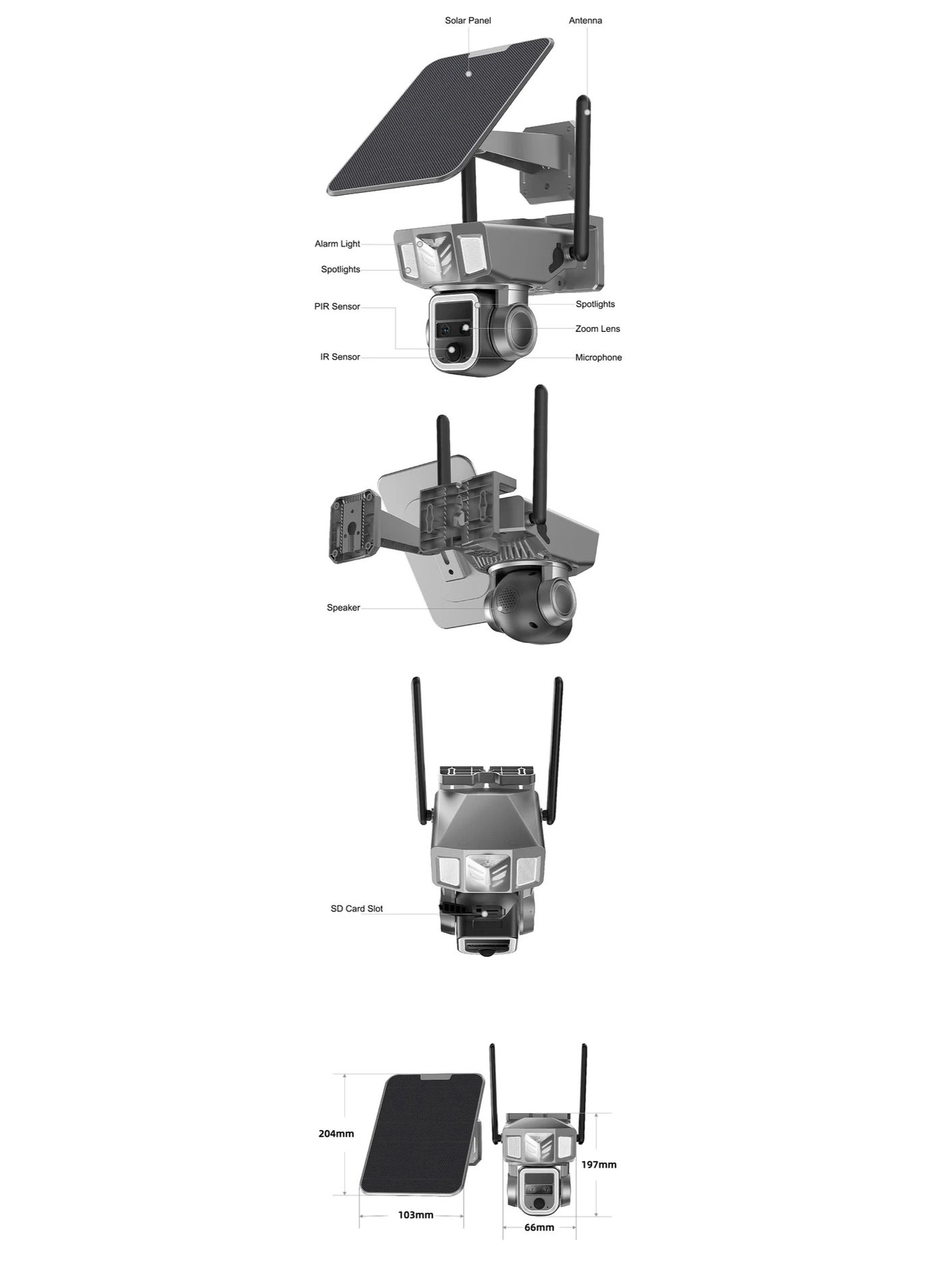 Solar Panel
Antenna
Alarm Light
Spotlights
PIR Sensor
IR Sensor
Spotlights
Zoom Lens
Microphone

Speaker

SD Card Slot

204mm
103mm
197mm
66mm