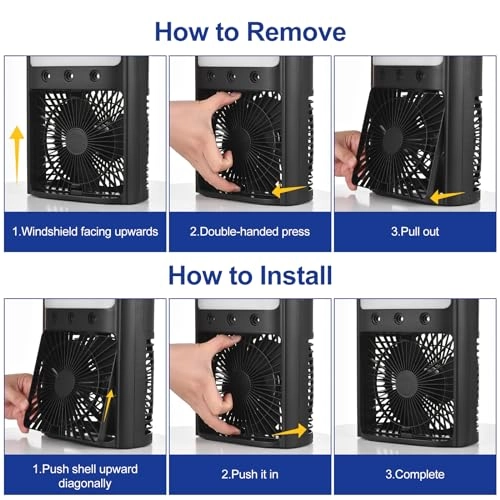 How to Remove

1.Windshield facing upwards

2.Double-handed press

3.Pull out

How to Install

1.Push shell upward diagonally

2.Push it in

3.Complete