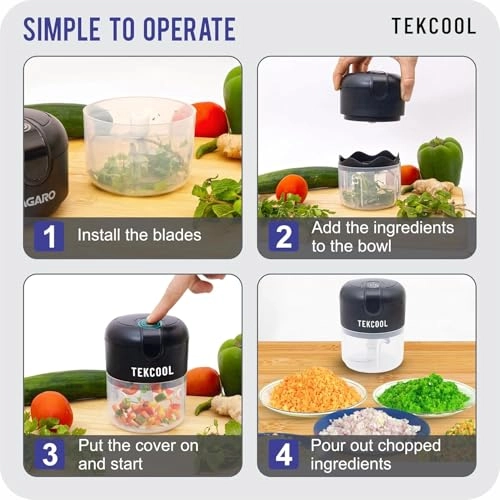 SIMPLE TO OPERATE

TEKCOOL

AGARO

1 Install the blades

2 Add the ingredients to the bowl

TEKCOOL

3 Put the cover on and start

TEKCOOL

4 Pour out chopped ingredients