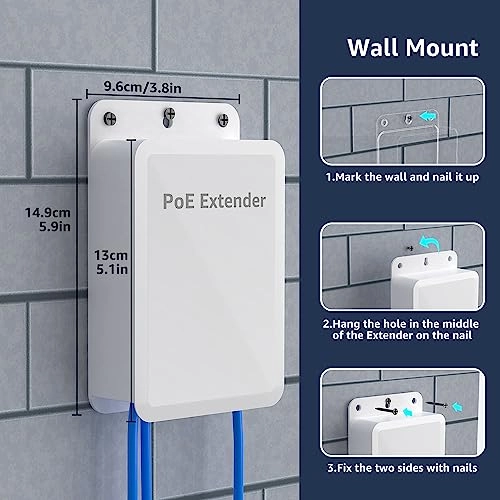 9.6cm/3.8in

14.9cm
5.9in

13cm
5.1in

PoE Extender

Wall Mount

1.Mark the wall and nail it up

2.Hang the hole in the middle of the Extender on the nail

3.Fix the two sides with nails